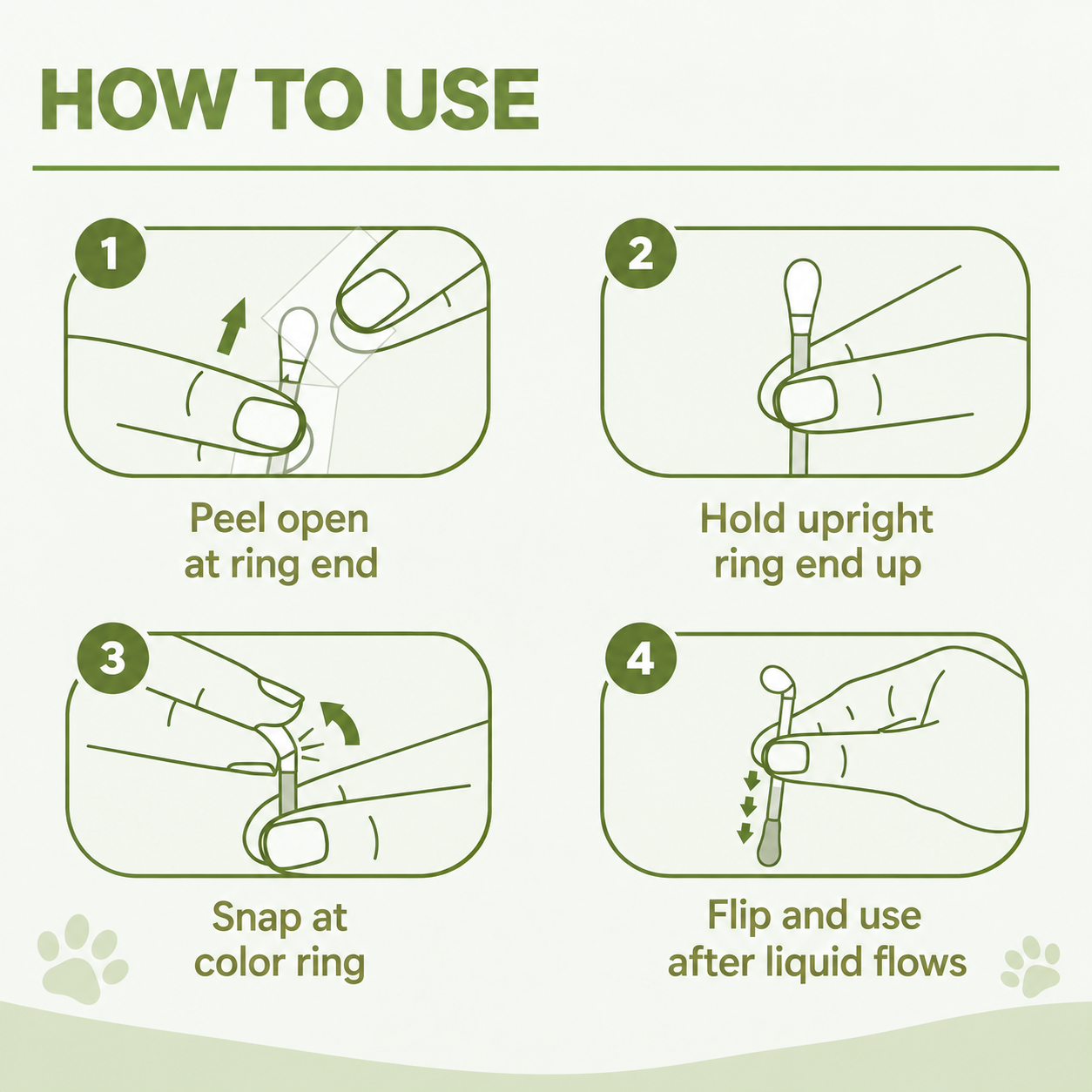 HOW TO USE

1

Peel open at ring end

2

Hold upright ring end up

3

Snap at color ring

4

Flip and use after liquid flows